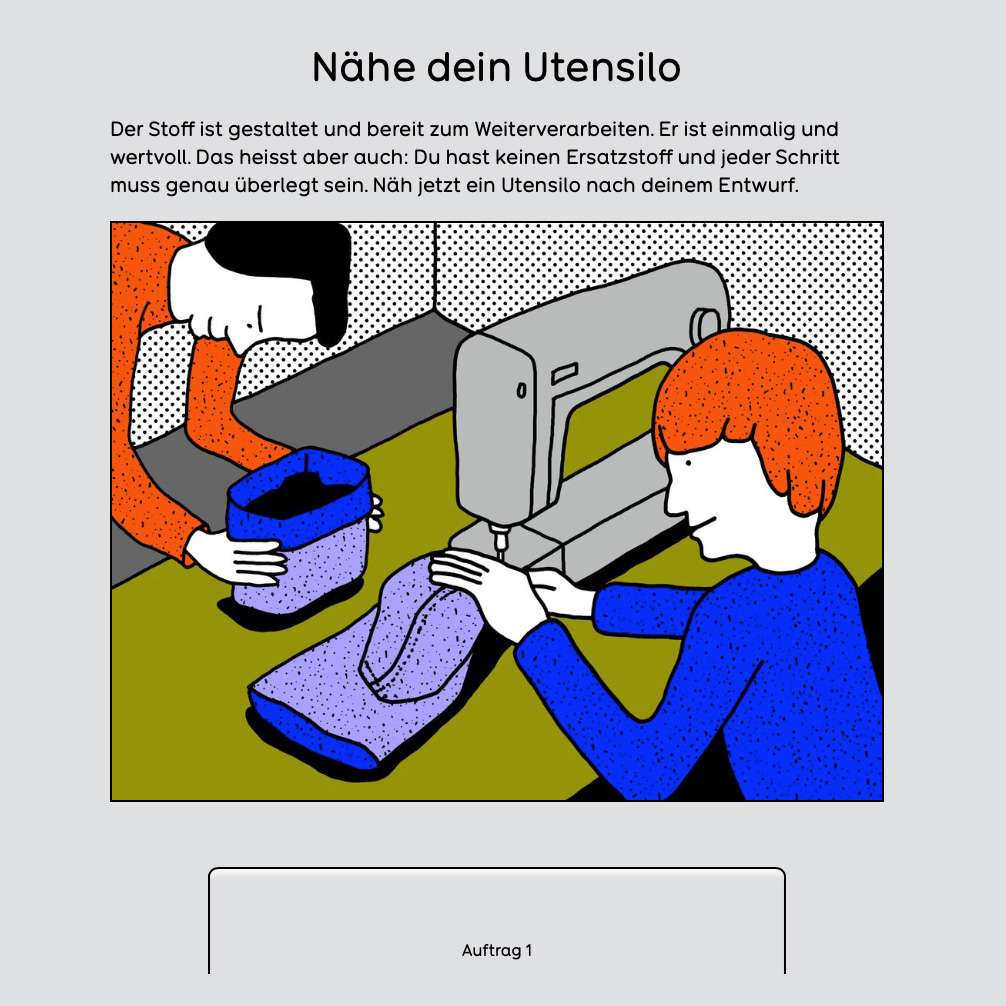 Nähe dein Utensilo

Der Stoff ist gestaltet und bereit zum Weiterverarbeiten. Er ist einmalig und wertvoll. Das heisst aber auch: Du hast keinen Ersatzstoff und jeder Schritt muss genau überlegt sein. Näh jetzt ein Utensilo nach deinem Entwurf.

Auftrag 1